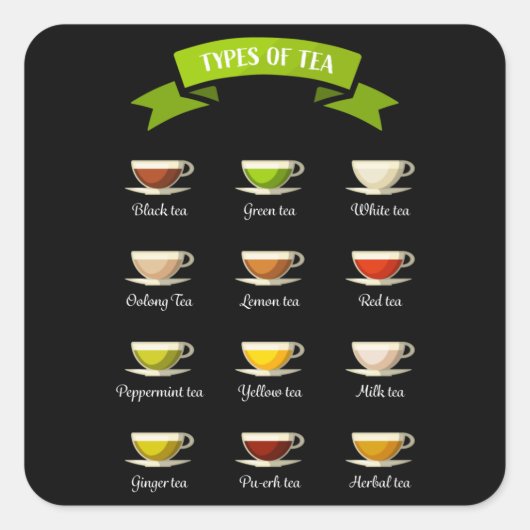 TYPES OF TEA

Black tea
Green tea
White tea

Oolong Tea
Lemon tea
Red tea

Peppermint tea
Yellow tea
Milk tea

Ginger tea
Pu-erh tea
Herbal tea