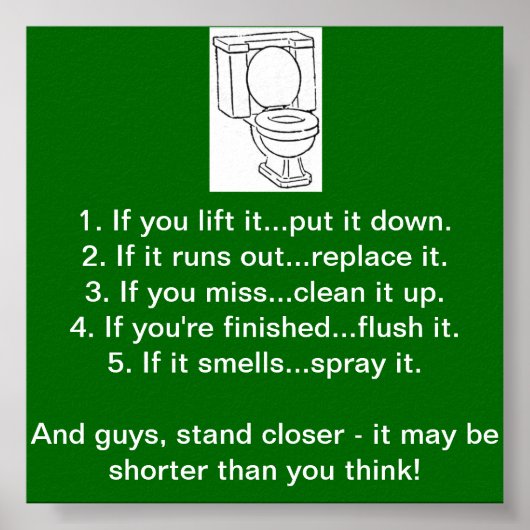 1. If you lift it...put it down.
2. If it runs out...replace it.
3. If you miss...clean it up.
4. If you're finished...flush it.
5. If it smells...spray it.

And guys, stand closer - it may be shorter than you think!