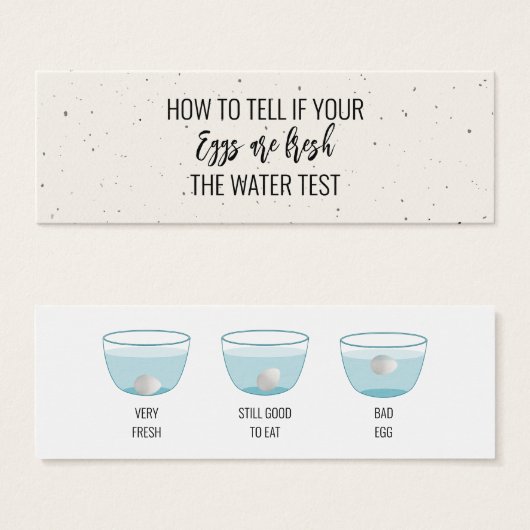 HOW TO TELL IF YOUR
Eggs are fresh
THE WATER TEST

VERY
FRESH

STILL GOOD
TO EAT

BAD
EGG