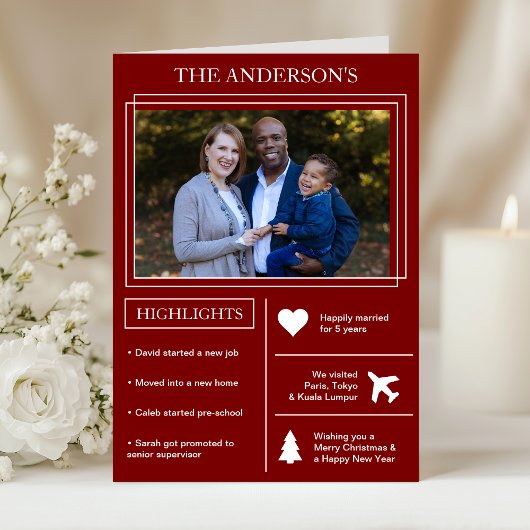 THE ANDERSON'S

HIGHLIGHTS

• David started a new job

• Moved into a new home

• Caleb started pre-school

• Sarah got promoted to senior supervisor

Happily married for 5 years

We visited Paris, Tokyo & Kuala Lumpur

Wishing you a Merry Christmas & a Happy New Year