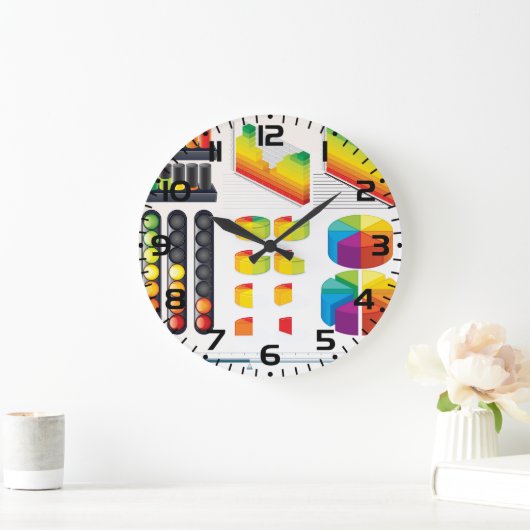 12
1
2
3
4
5
6
7
8
9
10
11