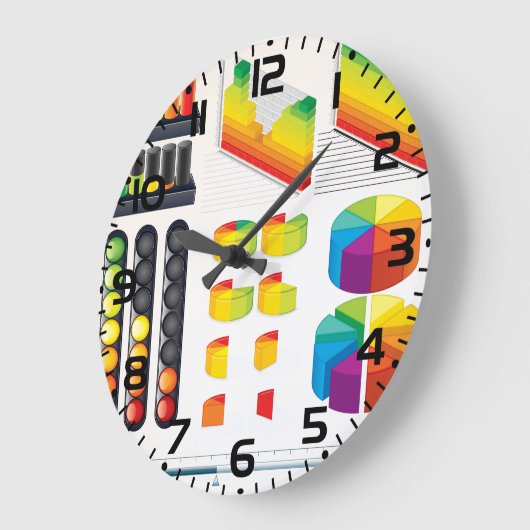 12
1
2
3
4
5
6
7
8
9
10
11