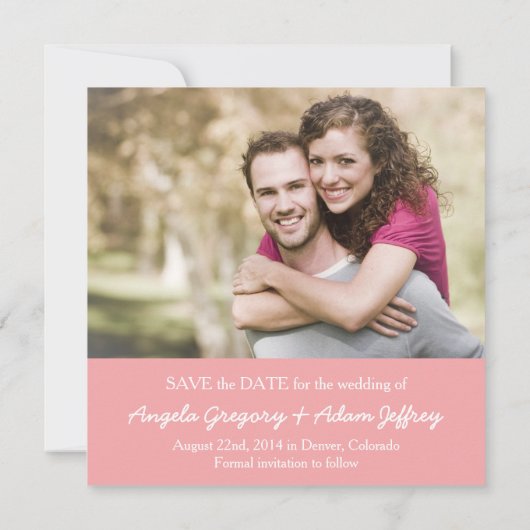 SAVE the DATE for the wedding of

Angela Gregory + Adam Jeffrey

August 22nd, 2014 in Denver, Colorado
Formal invitation to follow