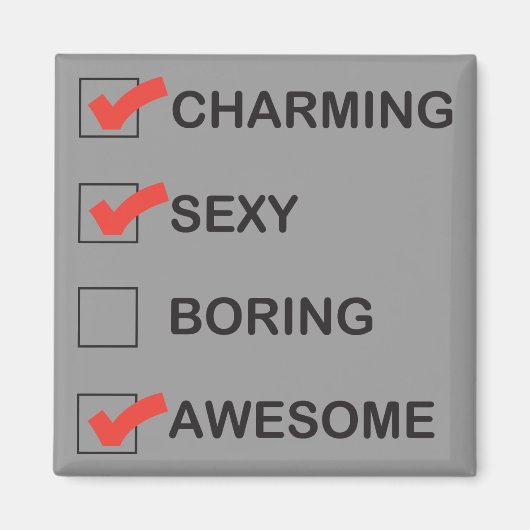 CHARMING

SEXY

BORING

AWESOME