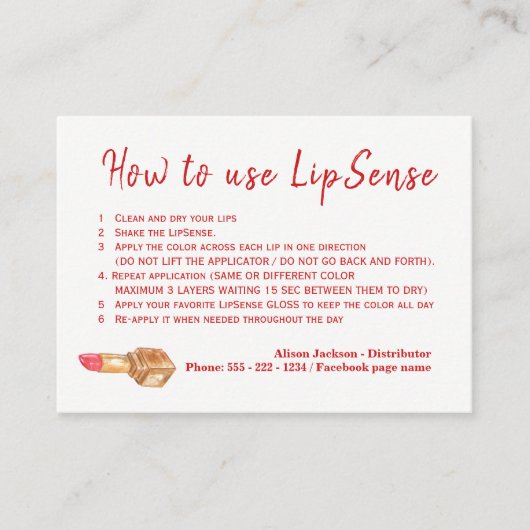 How to use LipSense

1 Clean and dry your lips
2 Shake the LipSense.
3 Apply the color across each lip in one direction (DO NOT LIFT THE APPLICATOR / DO NOT GO BACK AND FORTH).
4. Repeat application (SAME OR DIFFERENT COLOR MAXIMUM 3 LAYERS WAITING 15 SEC BETWEEN THEM TO DRY)
5 Apply your favorite LipSense GLOSS to keep the color all day
6 Re-apply it when needed throughout the day

Alison Jackson - Distributor
Phone: 555 - 222 - 1234 / Facebook page name