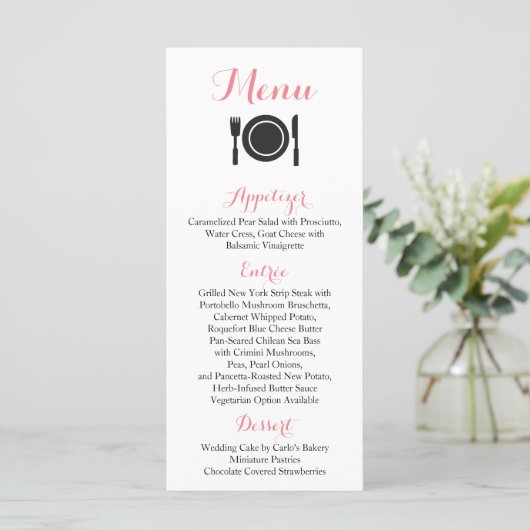 Menu

Appetizer

Caramelized Pear Salad with Prosciutto, Water Cress, Goat Cheese with Balsamic Vinaigrette

Entrée

Grilled New York Strip Steak with Portobello Mushroom Bruschetta, Cabernet Whipped Potato, Roquefort Blue Cheese Butter
Pan-Seared Chilean Sea Bass with Crimini Mushrooms, Peas, Pearl Onions, and Pancetta-Roasted New Potato, Herb-Infused Butter Sauce
Vegetarian Option Available

Dessert

Wedding Cake by Carlo's Bakery
Miniature Pastries
Chocolate Covered Strawberries