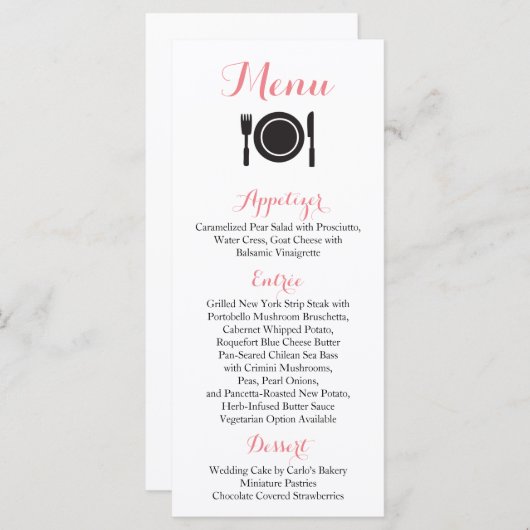 Menu

Appetizer

Caramelized Pear Salad with Prosciutto, Water Cress, Goat Cheese with Balsamic Vinaigrette

Entrée

Grilled New York Strip Steak with Portobello Mushroom Bruschetta, Cabernet Whipped Potato, Roquefort Blue Cheese Butter
Pan-Seared Chilean Sea Bass with Crimini Mushrooms, Peas, Pearl Onions, and Pancetta-Roasted New Potato, Herb-Infused Butter Sauce
Vegetarian Option Available

Dessert

Wedding Cake by Carlo's Bakery
Miniature Pastries
Chocolate Covered Strawberries