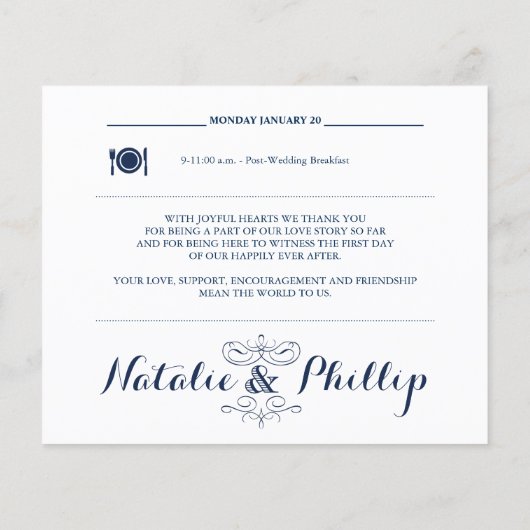 MONDAY JANUARY 20

9-11:00 a.m. - Post-Wedding Breakfast

WITH JOYFUL HEARTS WE THANK YOU FOR BEING A PART OF OUR LOVE STORY SO FAR AND FOR BEING HERE TO WITNESS THE FIRST DAY OF OUR HAPPILY EVER AFTER.

YOUR LOVE, SUPPORT, ENCOURAGEMENT AND FRIENDSHIP MEAN THE WORLD TO US.

Natalie & Phillip