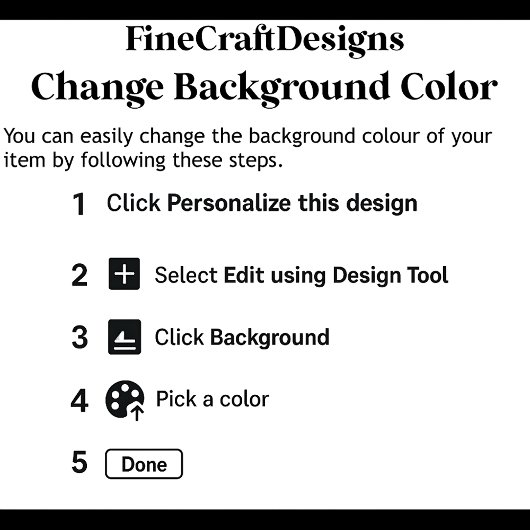 FineCraftDesigns
Change Background Color

You can easily change the background colour of your item by following these steps.

1 Click Personalize this design

2 Select Edit using Design Tool

3 Click Background

4 Pick a color

5 Done