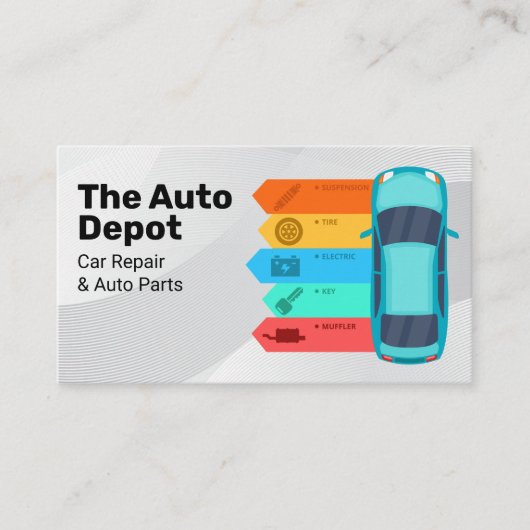 The Auto Depot

Car Repair & Auto Parts

SUSPENSION

TIRE

ELECTRIC

KEY

MUFFLER